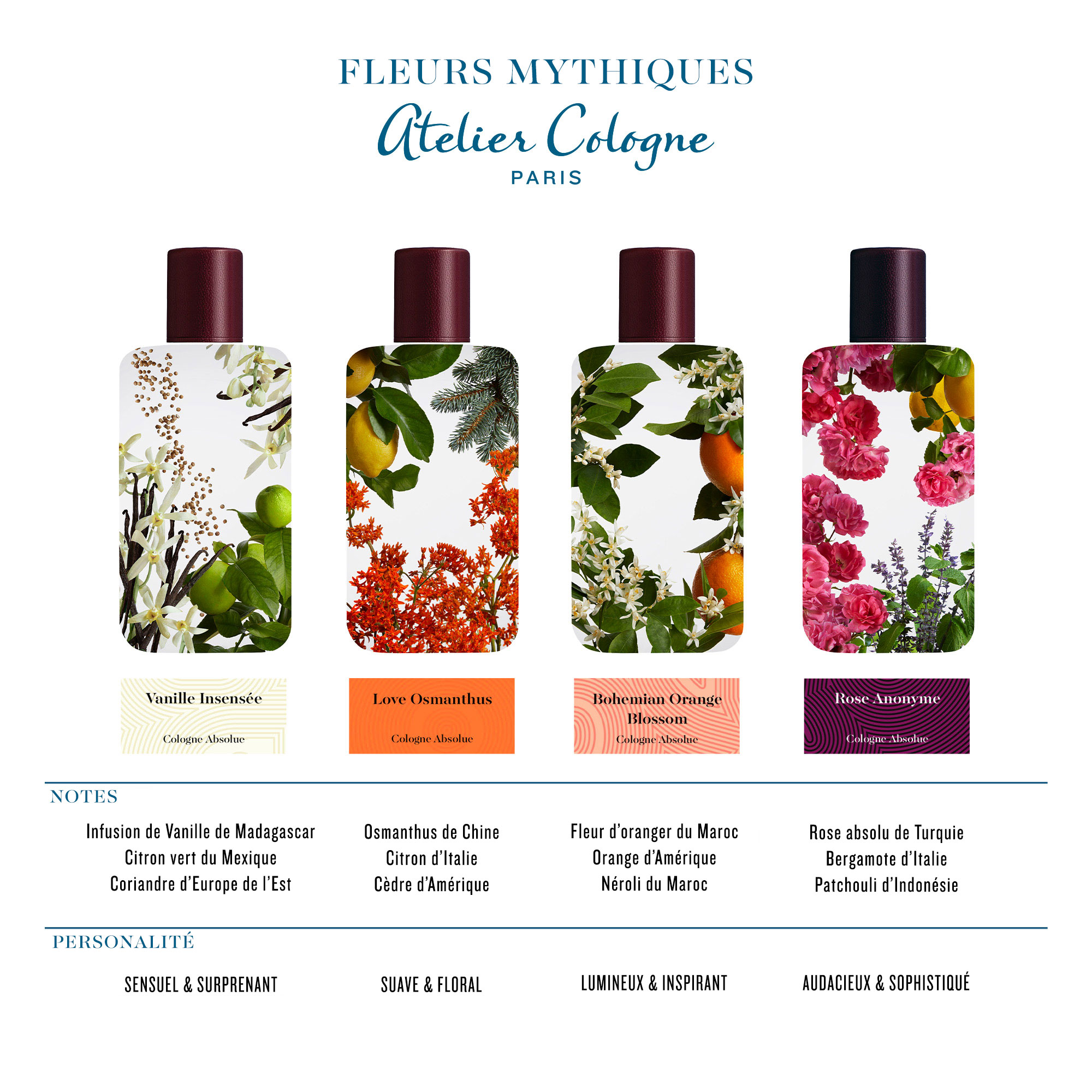 FLEURS MYTHIQUES
Atelier Cologne
PARIS

Vanille Insensée
Cologne Absolue

Love Osmanthus
Cologne Absolue

Bohemian Orange Blossom
Cologne Absolue

Rose Anonyme
Cologne Absolue

NOTES

Infusion de Vanille de Madagascar
Citron vert du Mexique
Coriandre d'Europe de l'Est

Osmanthus de Chine
Citron d'Italie
Cèdre d'Amérique

Fleur d'oranger du Maroc
Orange d'Amérique
Néroli du Maroc

Rose absolu de Turquie
Bergamote d'Italie
Patchouli d'Indonésie

PERSONALITÉ

SENSUEL & SURPRENANT

SUAVE & FLORAL

LUMINEUX & INSPIRANT

AUDACIEUX & SOPHISTIQUÉ