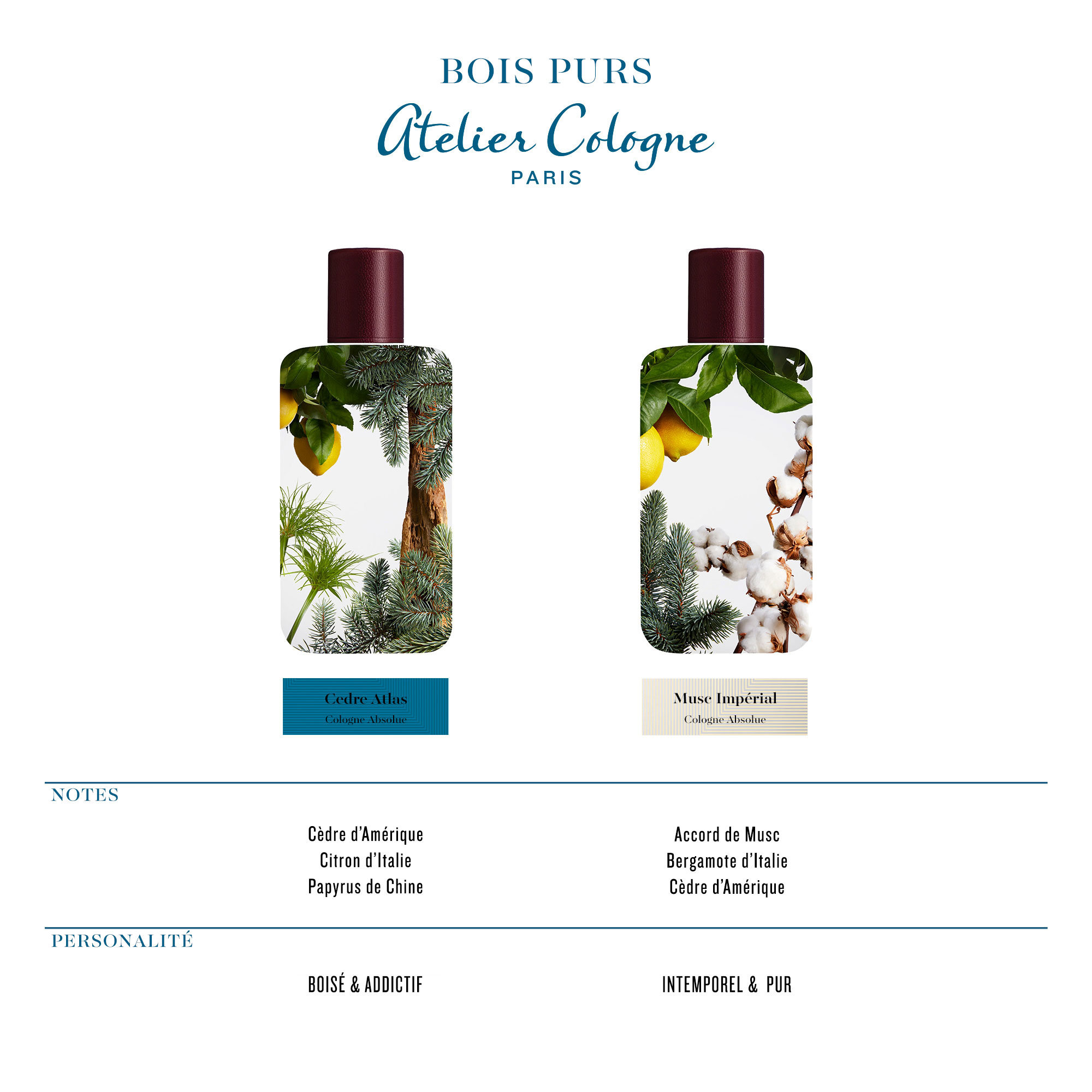 BOIS PURS

Atelier Cologne
PARIS

Cedre Atlas
Cologne Absolue

Musc Impérial
Cologne Absolue

NOTES

Cèdre d'Amérique
Citron d'Italie
Papyrus de Chine

Accord de Musc
Bergamote d'Italie
Cèdre d'Amérique

PERSONALITÉ

BOISÉ & ADDICTIF

INTEMPOREL & PUR