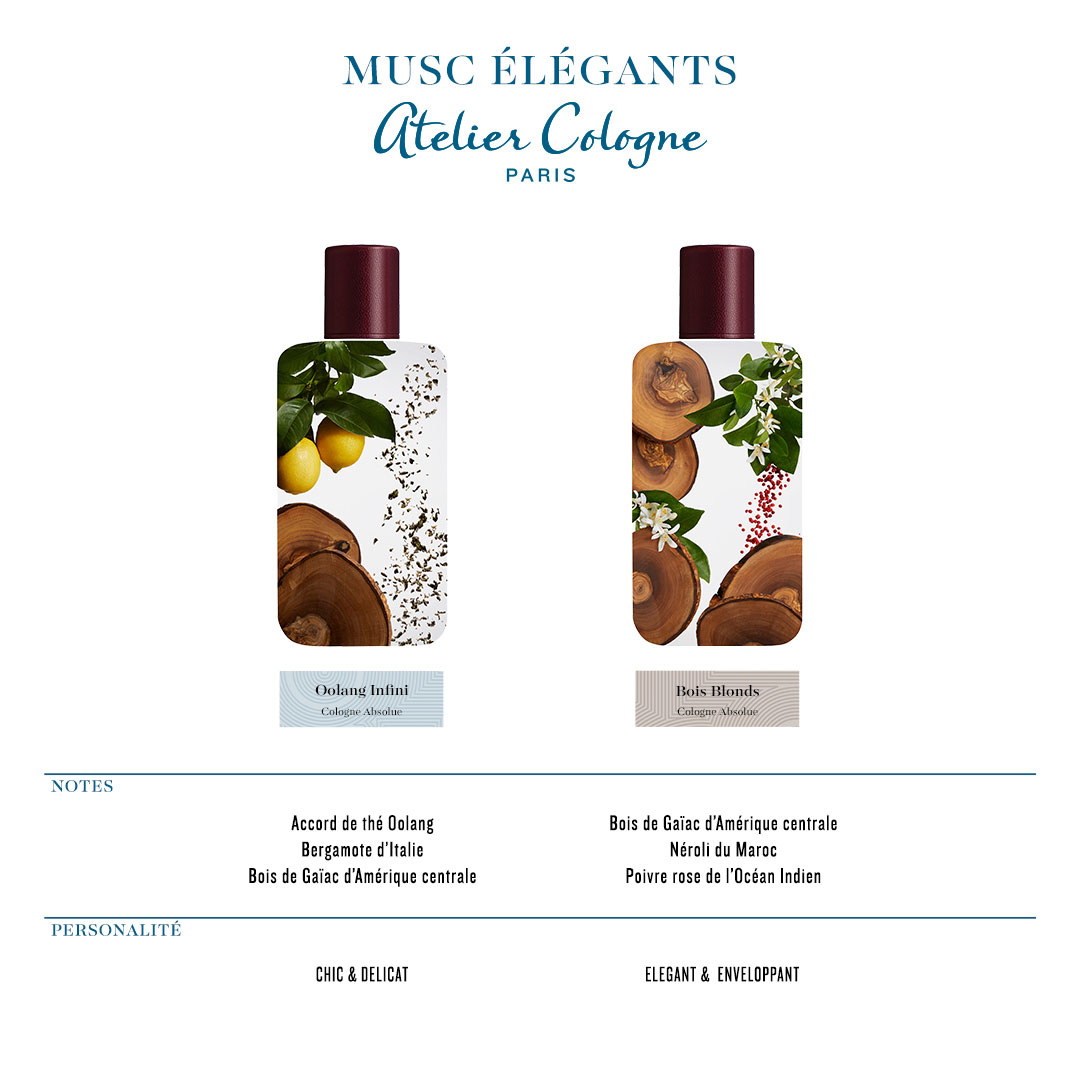 MUSC ÉLÉGANTS
Atelier Cologne
PARIS

Oolang Infini
Cologne Absolue

Bois Blonds
Cologne Absolue

NOTES

Accord de thé Oolang
Bergamote d'Italie
Bois de Gaïac d'Amérique centrale

Bois de Gaïac d'Amérique centrale
Néroli du Maroc
Poivre rose de l'Océan Indien

PERSONALITÉ

CHIC & DELICAT

ELEGANT & ENVELOPPANT